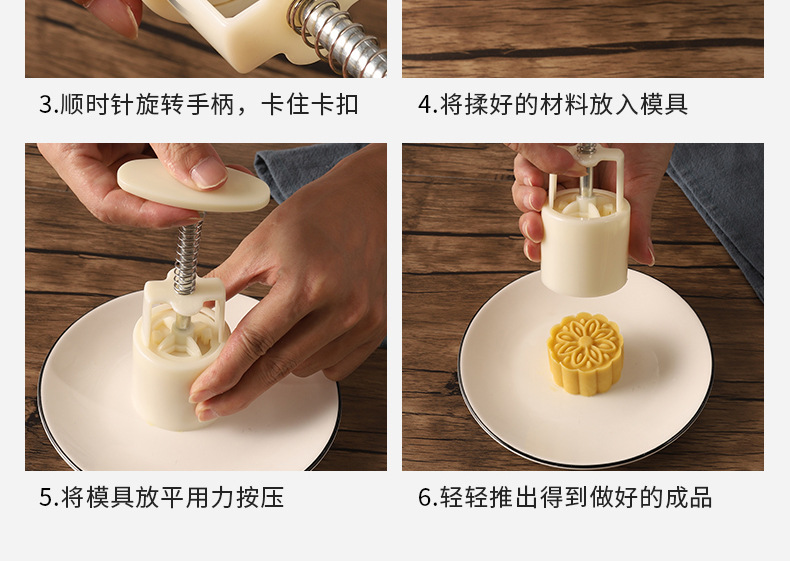 3.顺时针旋转手柄，卡住卡扣

4.将揉好的材料放入模具

5.将模具放平用力按压

6.轻轻推出得到做好的成品