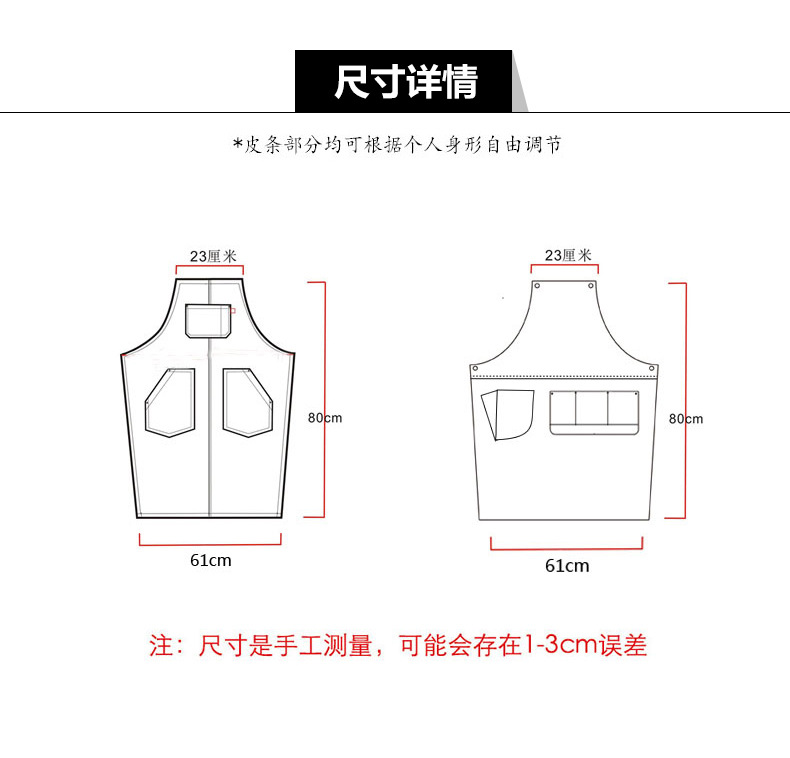 尺寸详情

*皮条部分均可根据个人身形自由调节

23厘米

80cm

61cm

23厘米

80cm

61cm

注：尺寸是手工测量，可能会存在1-3cm误差