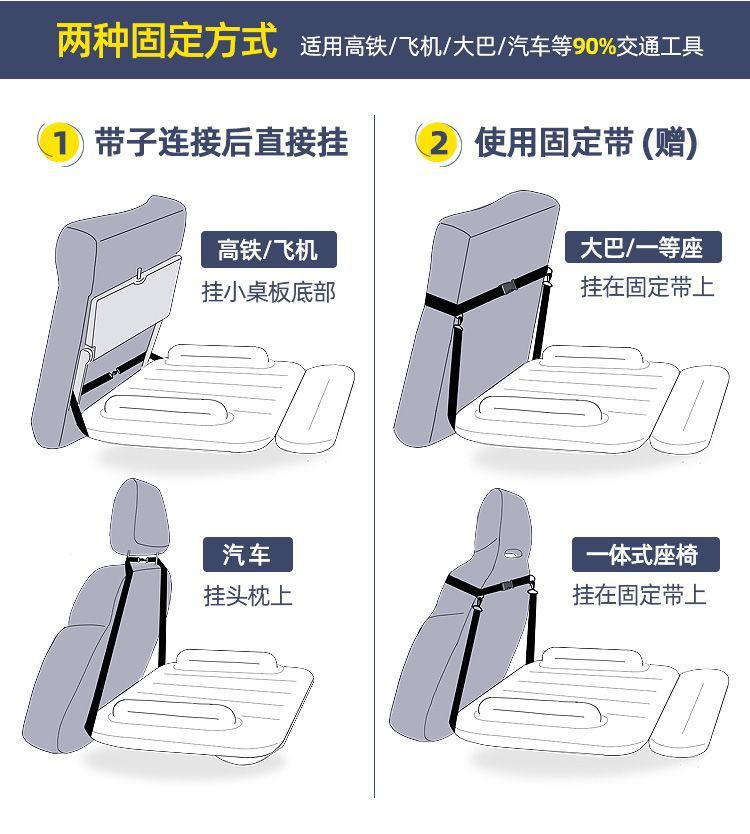 两种固定方式 适用高铁/飞机/大巴/汽车等90%交通工具

1 带子连接后直接挂

高铁/飞机
挂小桌板底部

汽车
挂头枕上

2 使用固定带 (赠)

大巴/一等座
挂在固定带上

一体式座椅
挂在固定带上