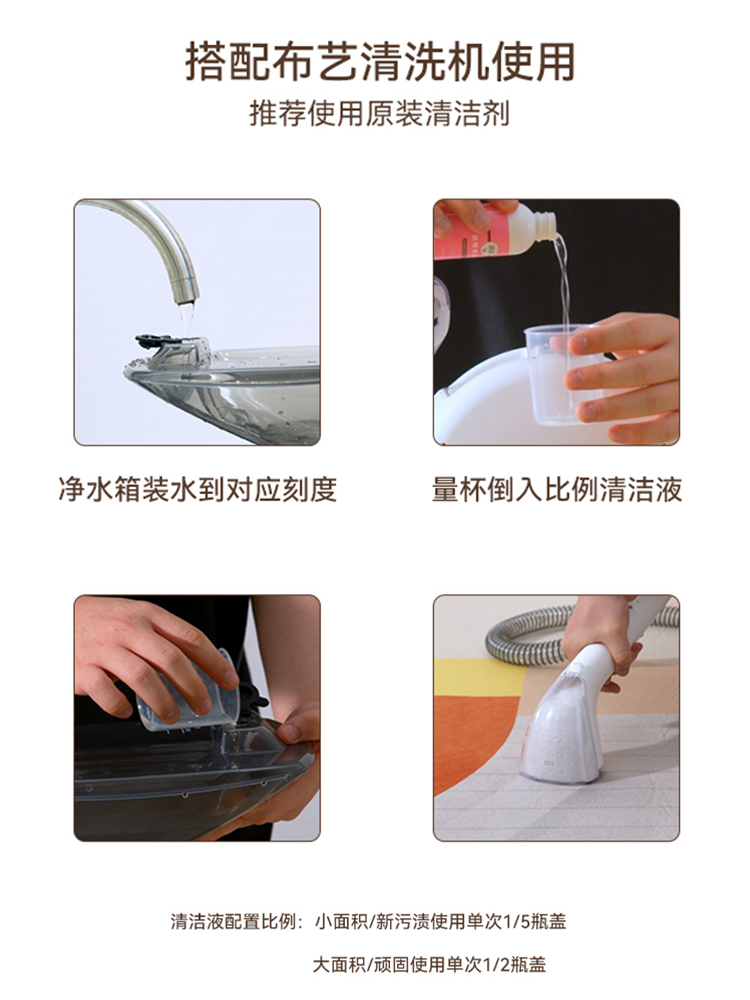 搭配布艺清洗机使用

推荐使用原装清洁剂

净水箱装水到对应刻度

量杯倒入比例清洁液

清洁液配置比例：小面积/新污渍使用单次1/5瓶盖

大面积/顽固使用单次1/2瓶盖