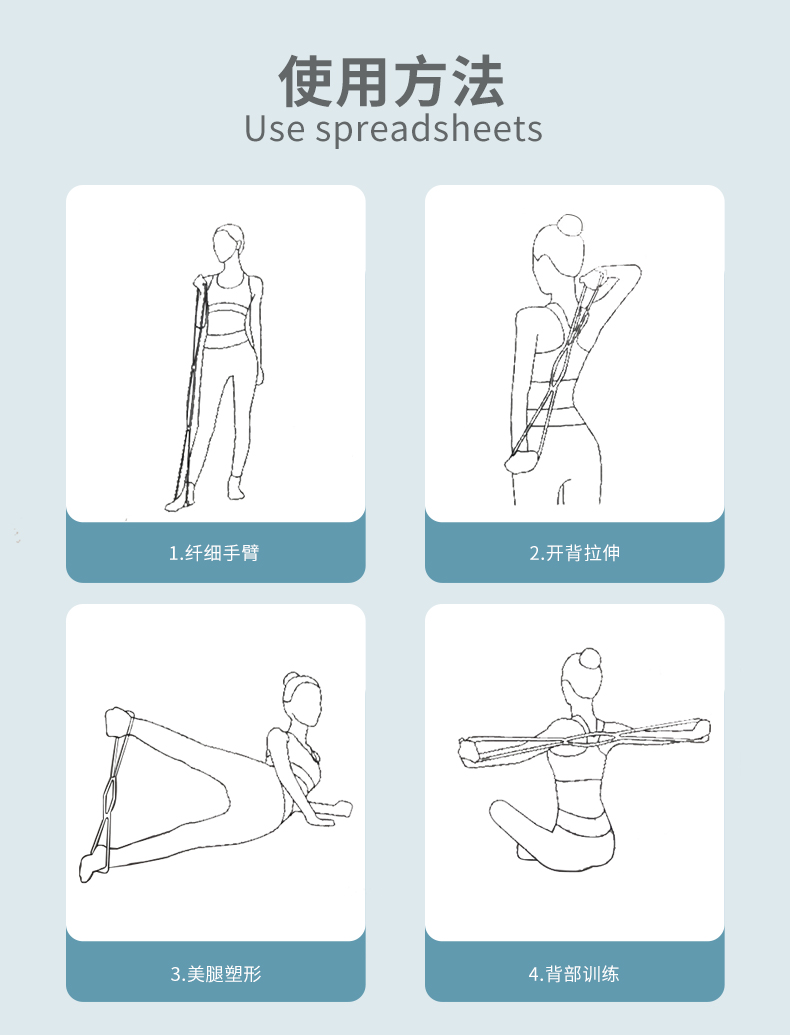 使用方法
Use spreadsheets

1.纤细手臂

2.开背拉伸

3.美腿塑形

4.背部训练