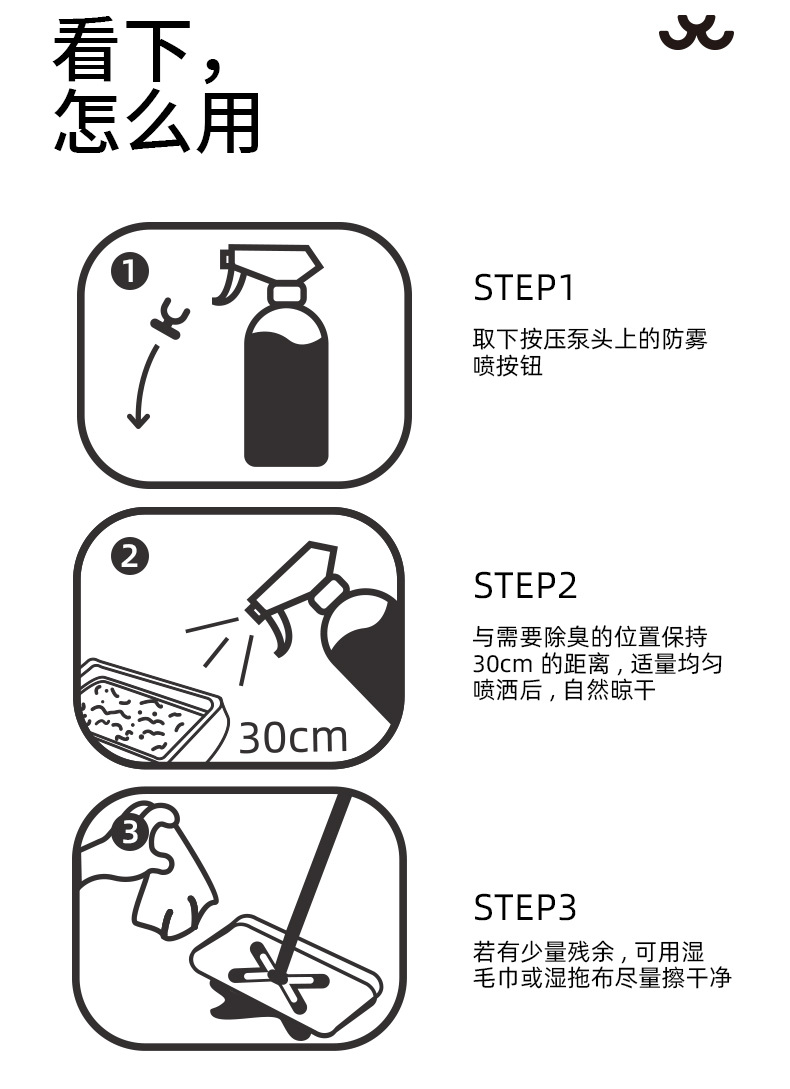 看下，
怎么用

1

STEP1

取下按压泵头上的防雾喷按钮

2

30cm

STEP2

与需要除臭的位置保持30cm 的距离，适量均匀喷洒后，自然晾干

3

STEP3

若有少量残余，可用湿毛巾或湿拖布尽量擦干净