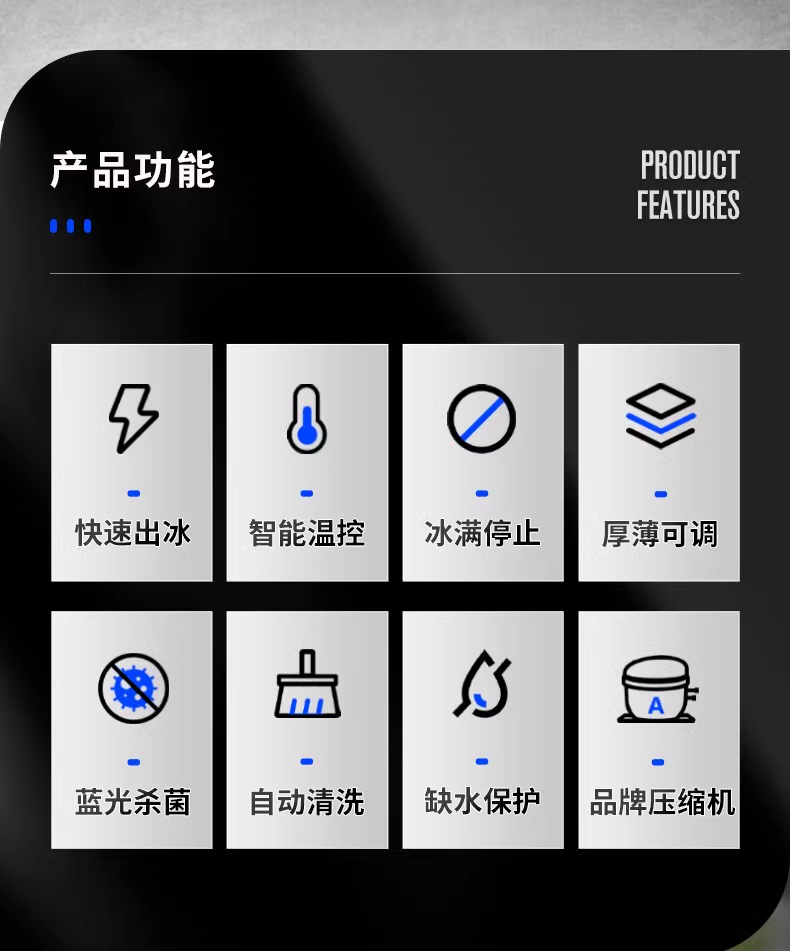 产品功能

PRODUCT
FEATURES

快速出冰

智能温控

冰满停止

厚薄可调

蓝光杀菌

自动清洗

缺水保护

品牌压缩机