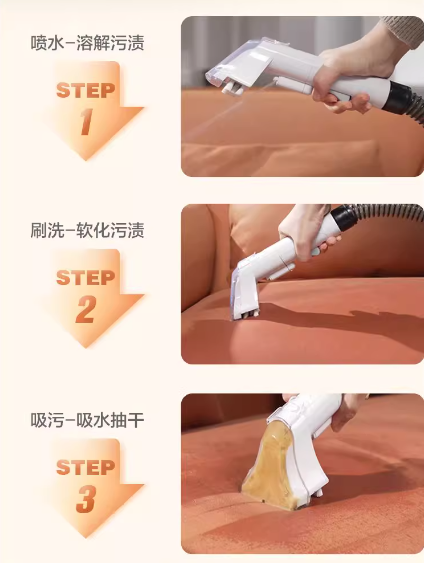 喷水-溶解污渍

STEP 1

刷洗-软化污渍

STEP 2

吸污-吸水抽干

STEP 3