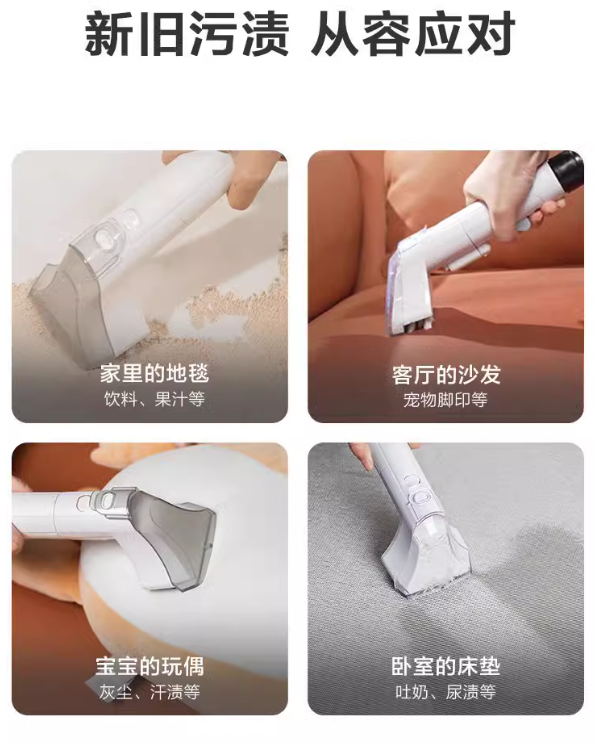 新旧污渍 从容应对

家里的地毯
饮料、果汁等

客厅的沙发
宠物脚印等

宝宝的玩偶
灰尘、汗渍等

卧室的床垫
吐奶、尿渍等