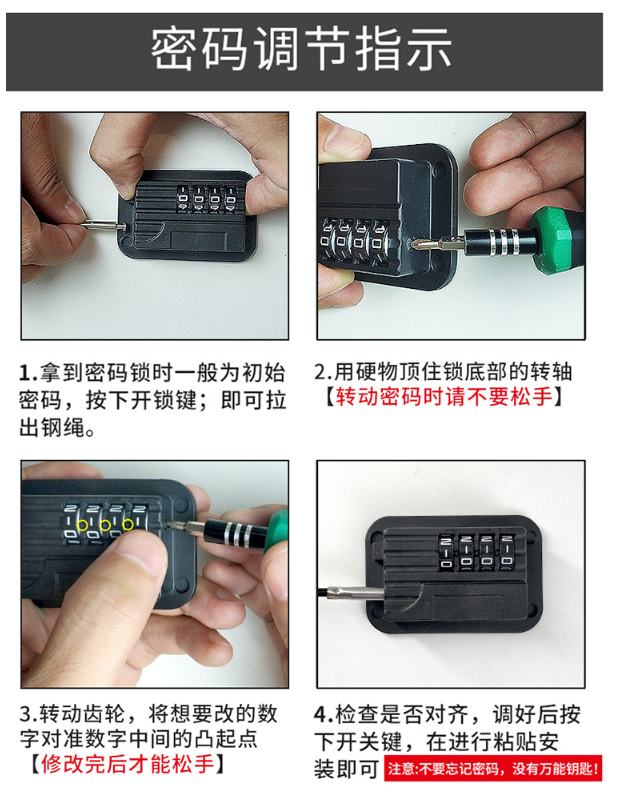 密码调节指示

1.拿到密码锁时一般为初始密码，按下开锁键；即可拉出钢绳。

2.用硬物顶住锁底部的转轴
【转动密码时请不要松手】

3.转动齿轮，将想要改的数字对准数字中间的凸起点
【修改完后才能松手】

4.检查是否对齐，调好后按下开关键，在进行粘贴安装即可 注意:不要忘记密码，没有万能钥匙!