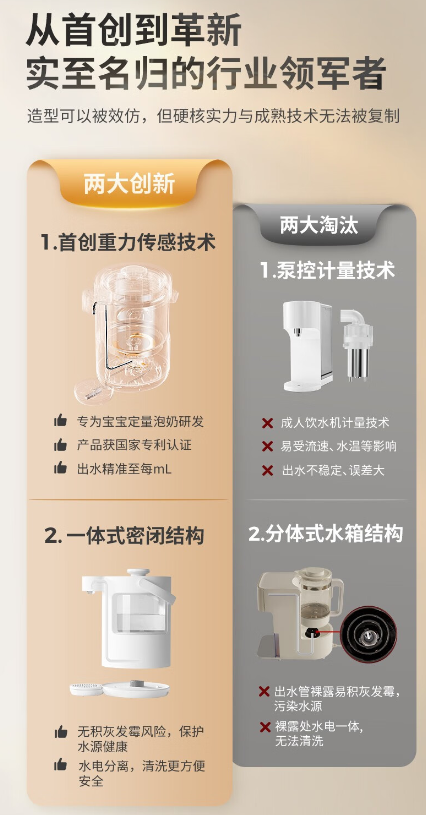 从首创到革新
实至名归的行业领军者

造型可以被效仿，但硬核实力与成熟技术无法被复制

两大创新

1.首创重力传感技术

专为宝宝定量泡奶研发
产品获国家专利认证
出水精准至每mL

2.一体式密闭结构

无积灰发霉风险，保护水源健康
水电分离，清洗更方便安全

两大淘汰

1.泵控计量技术

成人饮水机计量技术
易受流速、水温等影响
出水不稳定、误差大

2.分体式水箱结构

出水管裸露易积灰发霉，污染水源
裸露处水电一体，无法清洗