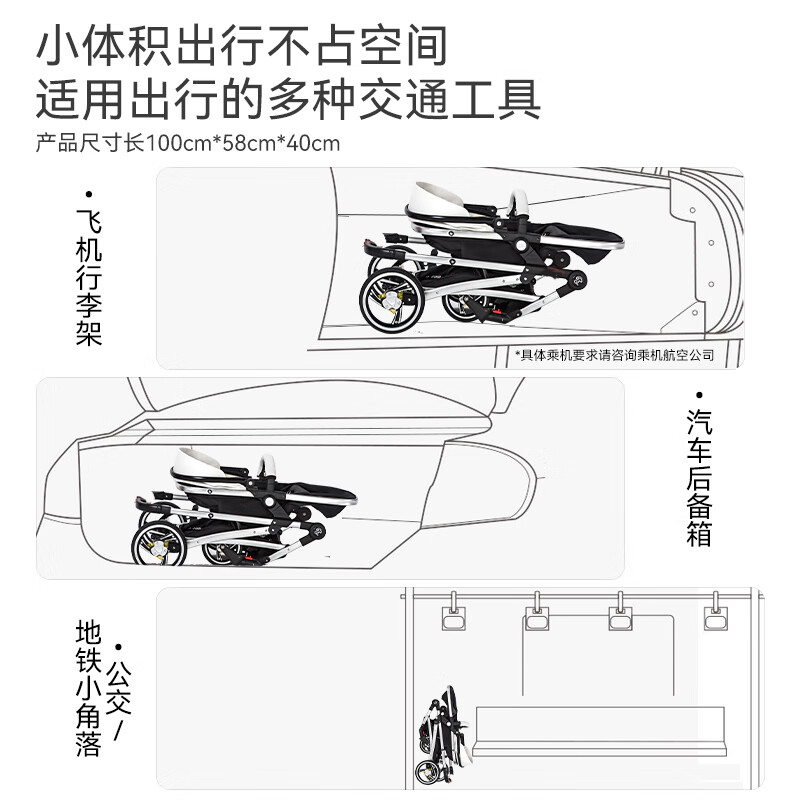 小体积出行不占空间
适用出行的多种交通工具
产品尺寸长100cm*58cm*40cm

• 飞机行李架

*具体乘机要求请咨询乘机航空公司

• 汽车后备箱

• 公交/地铁小角落