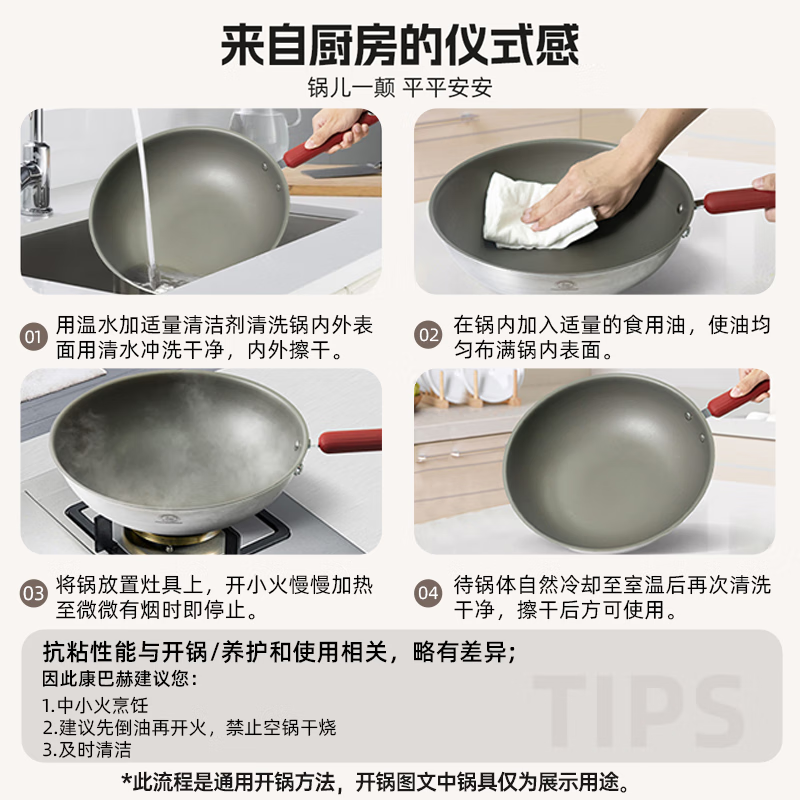 来自厨房的仪式感

锅儿一颠 平平安安

01 用温水加适量清洁剂清洗锅内外表面用清水冲洗干净，内外擦干。

02 在锅内加入适量的食用油，使油均匀布满锅内表面。

03 将锅放置灶具上，开小火慢慢加热至微微有烟时即停止。

04 待锅体自然冷却至室温后再次清洗干净，擦干后方可使用。

抗粘性能与开锅/养护和使用相关，略有差异；

因此康巴赫建议您：

1.中小火烹饪

2.建议先倒油再开火，禁止空锅干烧

3.及时清洁

TIPS

*此流程是通用开锅方法，开锅图文中锅具仅为展示用途。