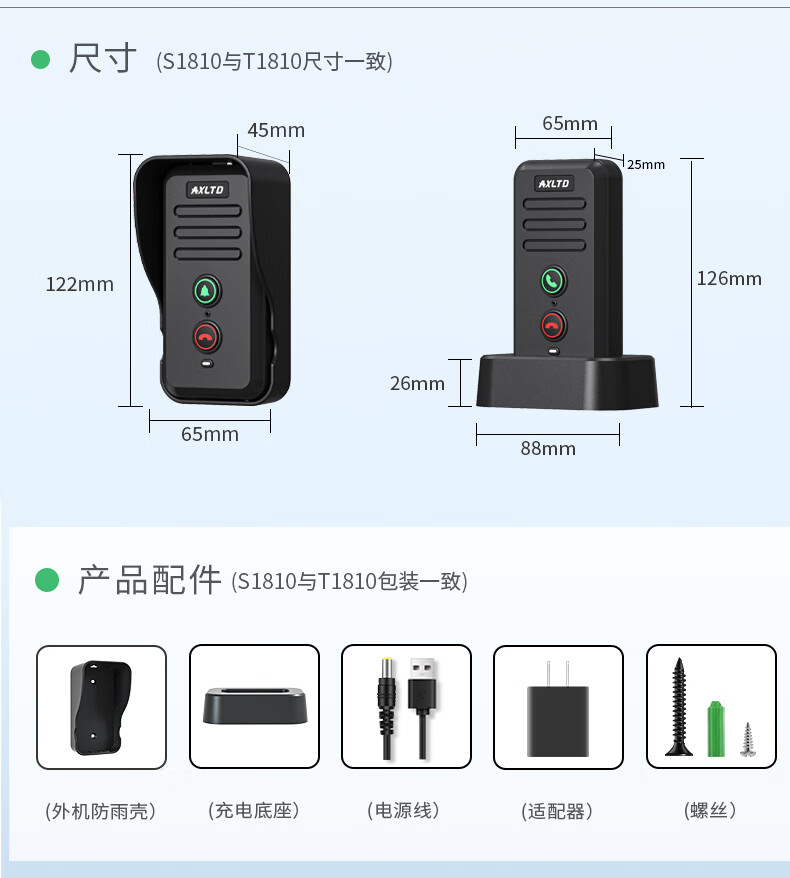 尺寸 (S1810与T1810尺寸一致)

45mm

AXLTD

122mm

65mm

65mm

25mm

AXLTD

126mm

26mm

88mm

产品配件 (S1810与T1810包装一致)

(外机防雨壳)

(充电底座)

(电源线)

(适配器)

(螺丝)