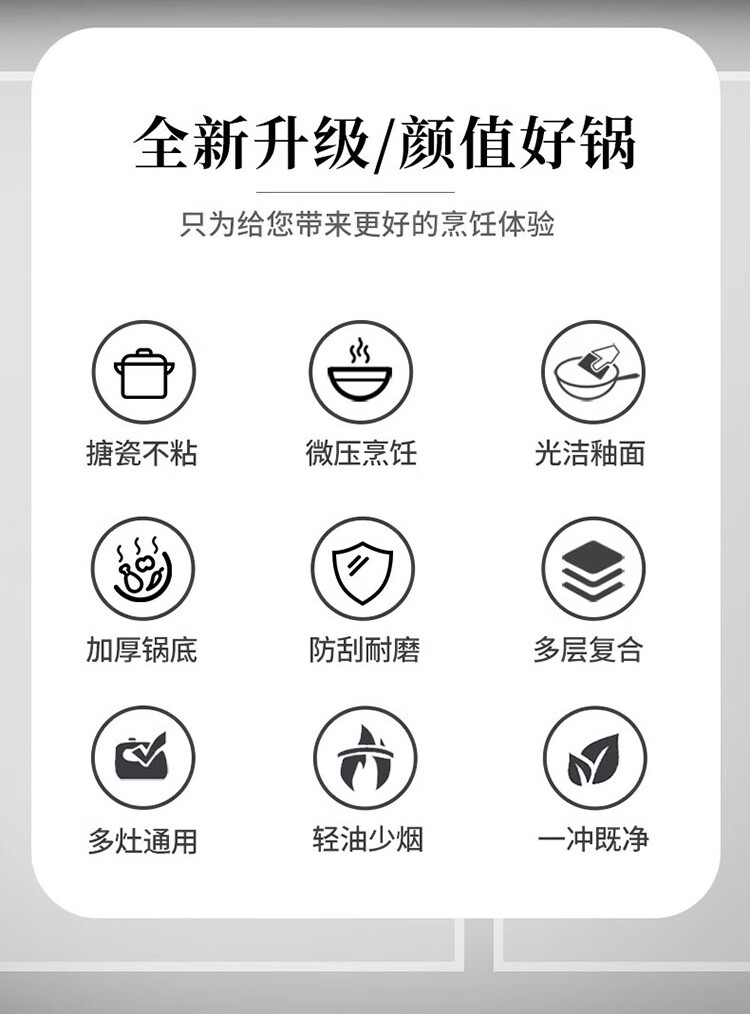 全新升级/颜值好锅

只为给您带来更好的烹饪体验

搪瓷不粘

微压烹饪

光洁釉面

加厚锅底

防刮耐磨

多层复合

多灶通用

轻油少烟

一冲既净