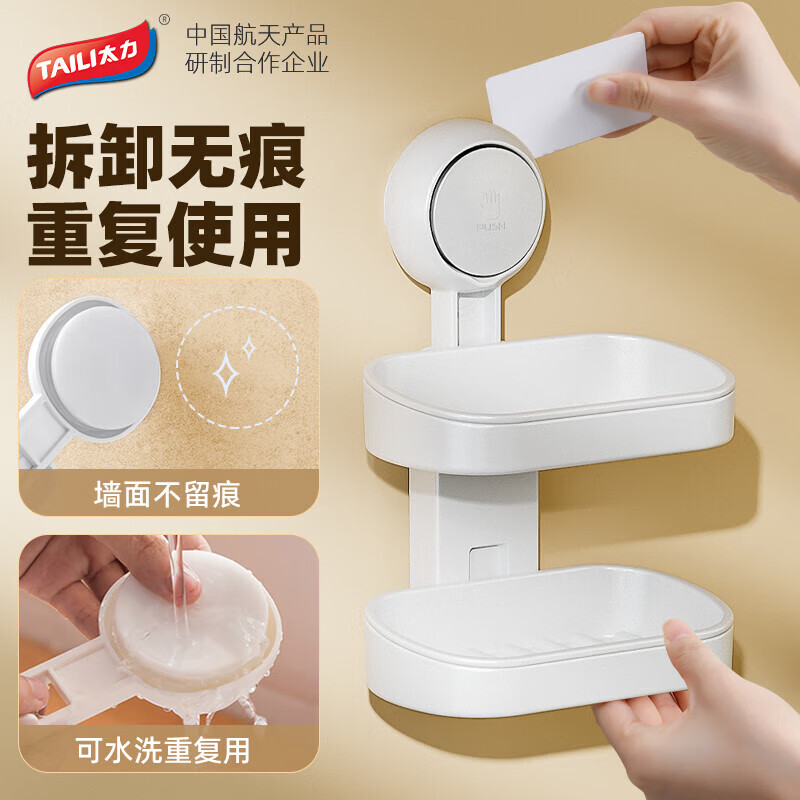 TAILI太力®

中国航天产品
研制合作企业

拆卸无痕
重复使用

PUSH

墙面不留痕

可水洗重复用