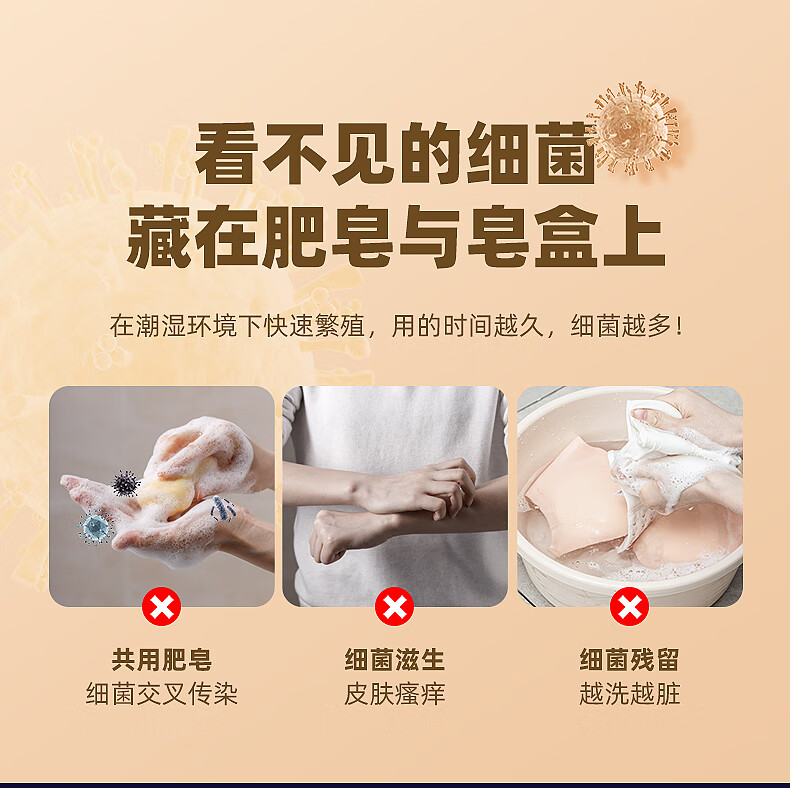 看不见的细菌
藏在肥皂与皂盒上

在潮湿环境下快速繁殖，用的时间越久，细菌越多！

共用肥皂
细菌交叉传染

细菌滋生
皮肤瘙痒

细菌残留
越洗越脏