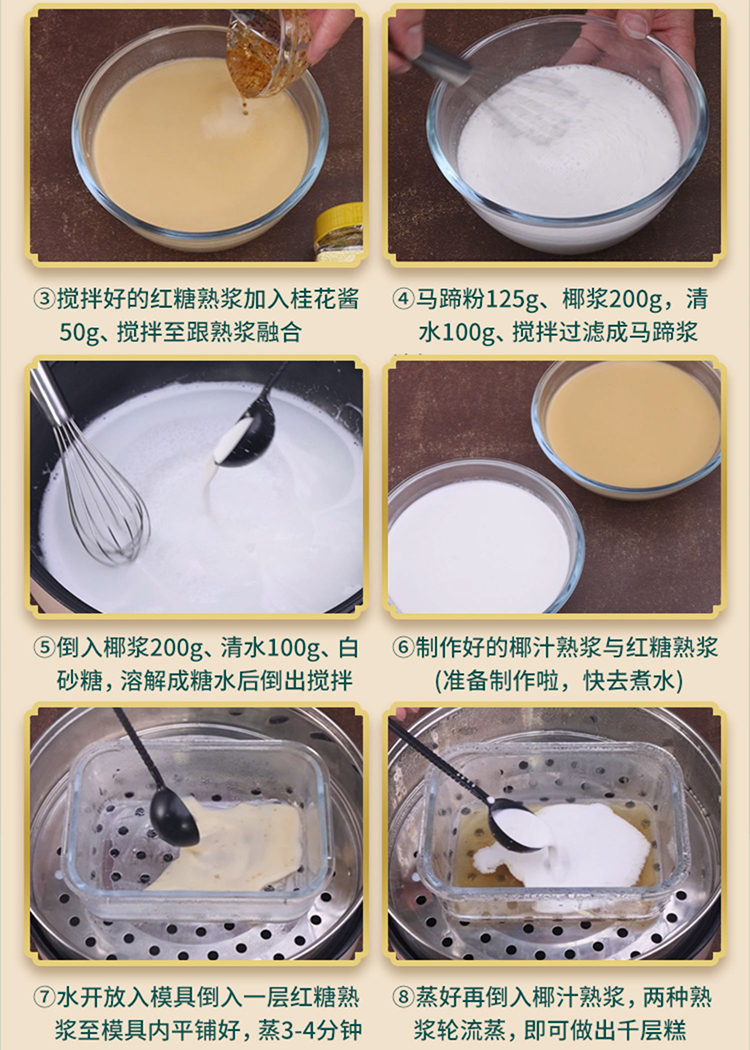 ③搅拌好的红糖熟浆加入桂花酱50g、搅拌至跟熟浆融合

④马蹄粉125g、椰浆200g，清水100g、搅拌过滤成马蹄浆

⑤倒入椰浆200g、清水100g、白砂糖，溶解成糖水后倒出搅拌

⑥制作好的椰汁熟浆与红糖熟浆(准备制作啦，快去煮水)

⑦水开放入模具倒入一层红糖熟浆至模具内平铺好，蒸3-4分钟

⑧蒸好再倒入椰汁熟浆，两种熟浆轮流蒸，即可做出千层糕