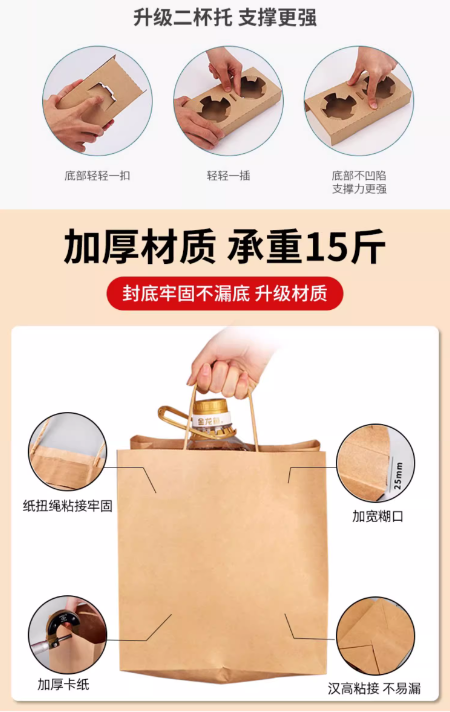 升级二杯托 支撑更强

底部轻轻一扣

轻轻一插

底部不凹陷
支撑力更强

加厚材质 承重15斤

封底牢固不漏底 升级材质

金龙鱼

纸扭绳粘接牢固

25mm

加宽糊口

加厚卡纸

汉高粘接 不易漏