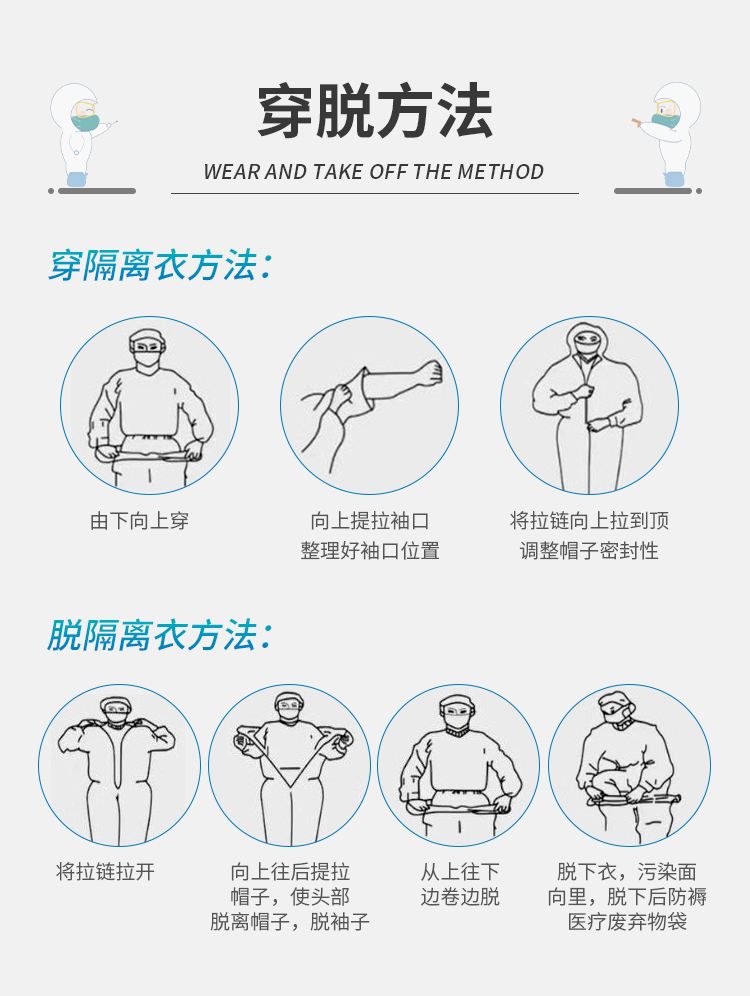 穿脱方法

WEAR AND TAKE OFF THE METHOD

穿隔离衣方法：

由下向上穿

向上提拉袖口
整理好袖口位置

将拉链向上拉到顶
调整帽子密封性

脱隔离衣方法：

将拉链拉开

向上往后提拉
帽子，使头部
脱离帽子，脱袖子

从上往下
边卷边脱

脱下衣，污染面
向里，脱下后防褥
医疗废弃物袋