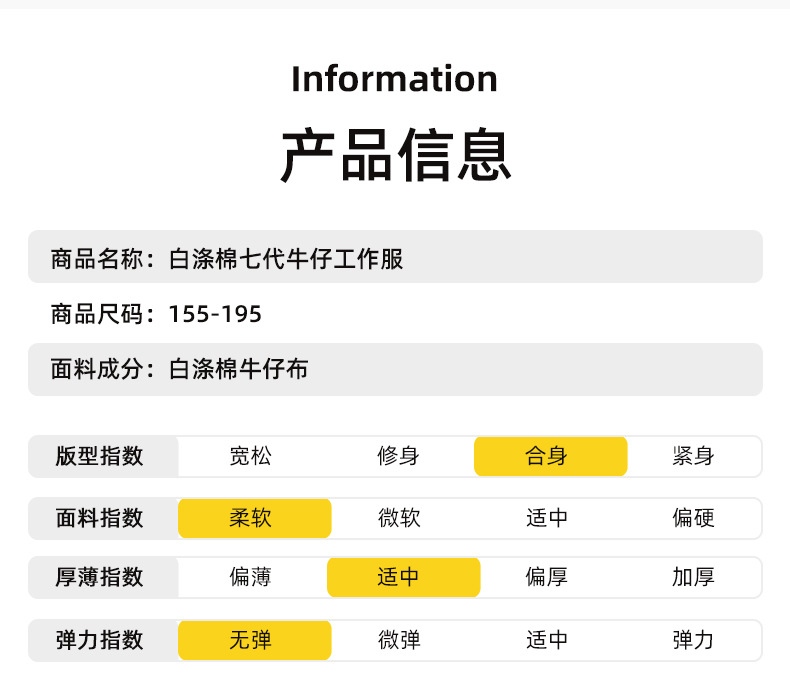 Information

产品信息

商品名称：白涤棉七代牛仔工作服

商品尺码：155-195

面料成分：白涤棉牛仔布

| 版型指数 | 宽松 | 修身 | 合身 | 紧身 |
|---|---|---|---|---|
| 面料指数 | 柔软 | 微软 | 适中 | 偏硬 |
| 厚薄指数 | 偏薄 | 适中 | 偏厚 | 加厚 |
| 弹力指数 | 无弹 | 微弹 | 适中 | 弹力 |