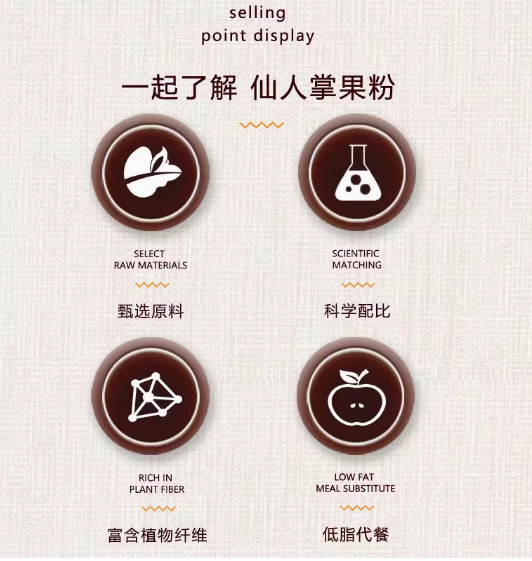 selling
point display

一起了解 仙人掌果粉

SELECT
RAW MATERIALS

甄选原料

SCIENTIFIC
MATCHING

科学配比

RICH IN
PLANT FIBER

富含植物纤维

LOW FAT
MEAL SUBSTITUTE

低脂代餐