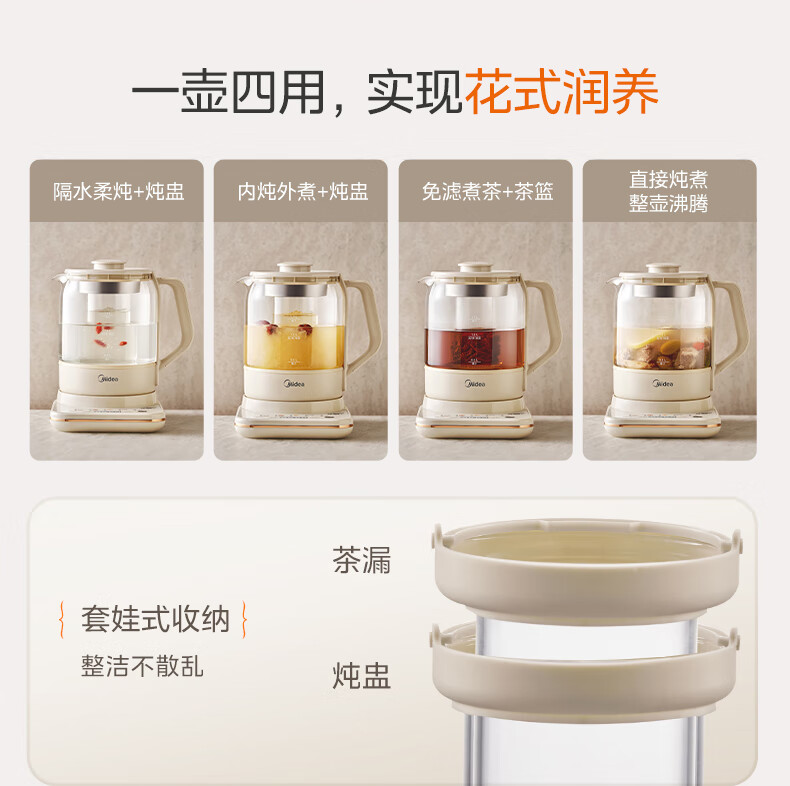 一壶四用，实现花式润养

隔水柔炖+炖盅

内炖外煮+炖盅

免滤煮茶+茶篮

直接炖煮
整壶沸腾

Midea

Midea

Midea

Midea

茶漏

套娃式收纳

整洁不散乱

炖盅