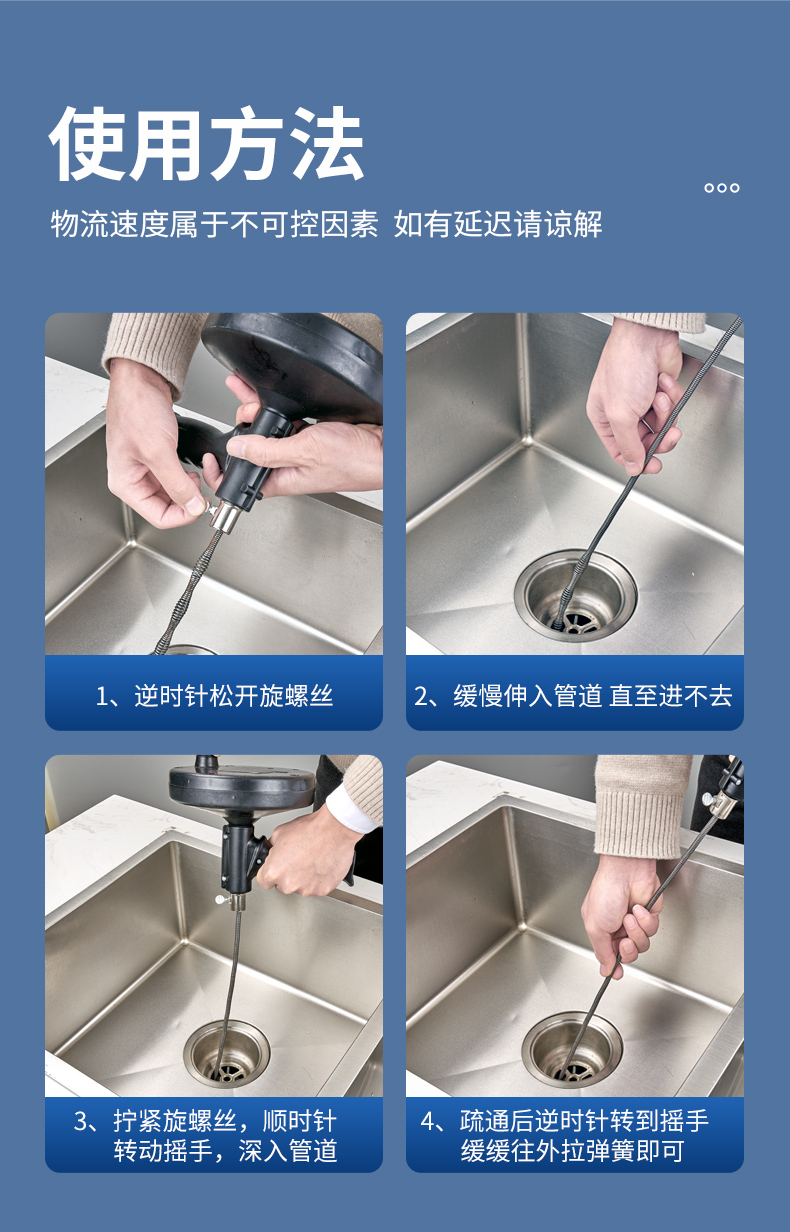 使用方法

物流速度属于不可控因素 如有延迟请谅解

1、逆时针松开旋螺丝

2、缓慢伸入管道 直至进不去

3、拧紧旋螺丝，顺时针转动摇手，深入管道

4、疏通后逆时针转到摇手缓缓往外拉弹簧即可