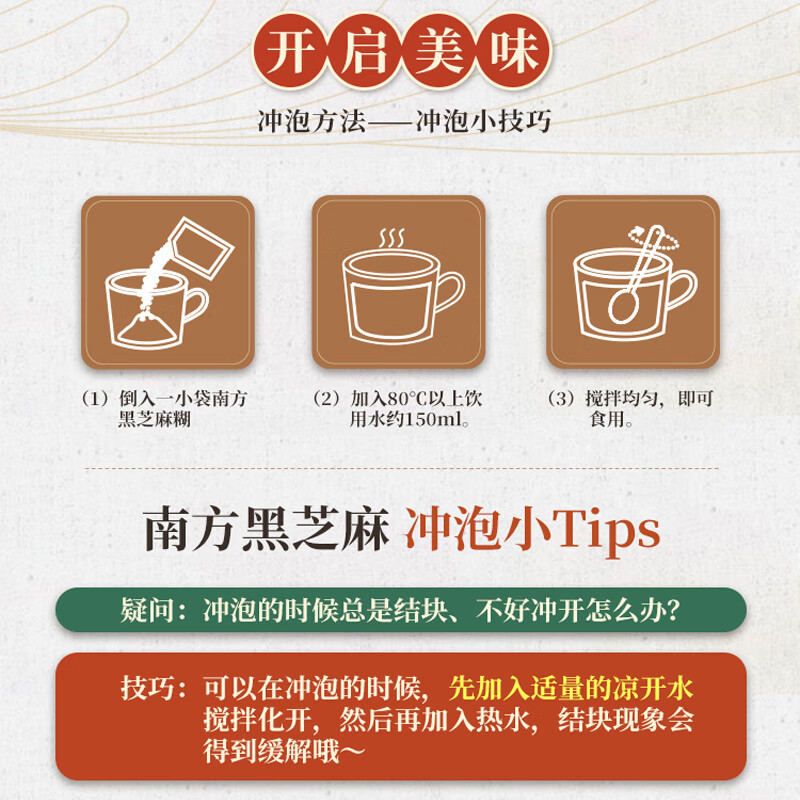 开启美味

冲泡方法——冲泡小技巧

（1）倒入一小袋南方黑芝麻糊

（2）加入80°C以上饮用水约150ml。

（3）搅拌均匀，即可食用。

南方黑芝麻 冲泡小Tips

疑问：冲泡的时候总是结块、不好冲开怎么办？

技巧：可以在冲泡的时候，先加入适量的凉开水搅拌化开，然后再加入热水，结块现象会得到缓解哦~