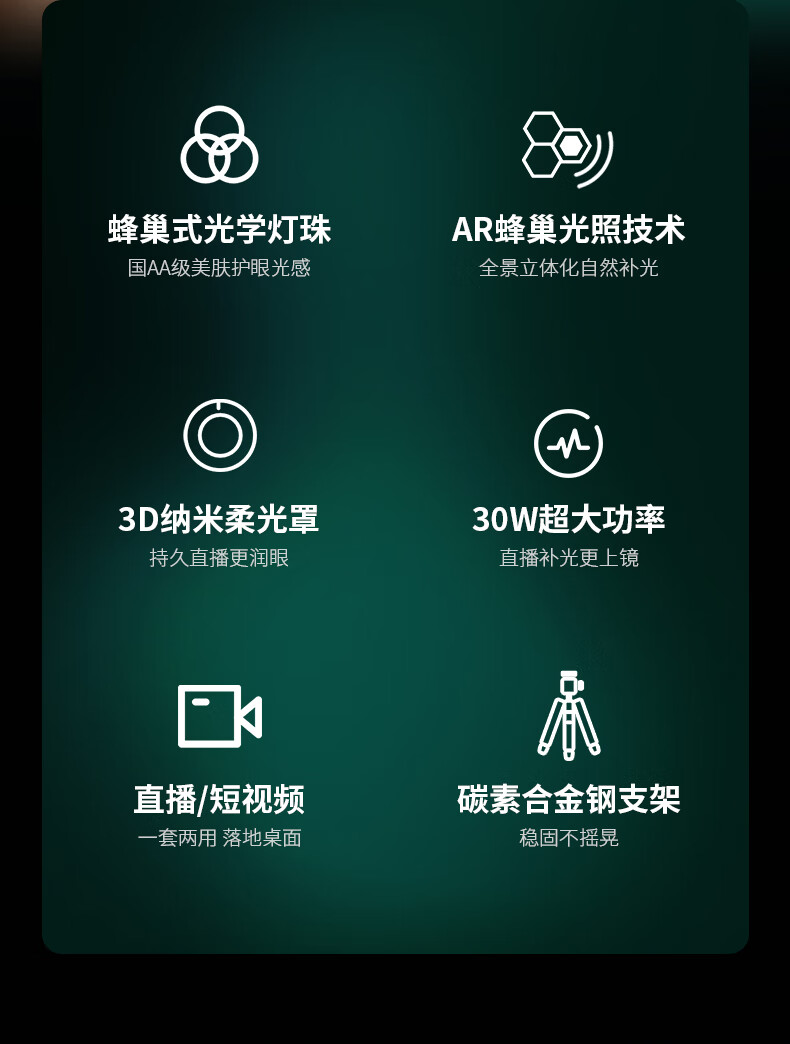 蜂巢式光学灯珠
国AA级美肤护眼光感

AR蜂巢光照技术
全景立体化自然补光

3D纳米柔光罩
持久直播更润眼

30W超大功率
直播补光更上镜

直播/短视频
一套两用 落地桌面

碳素合金钢支架
稳固不摇晃