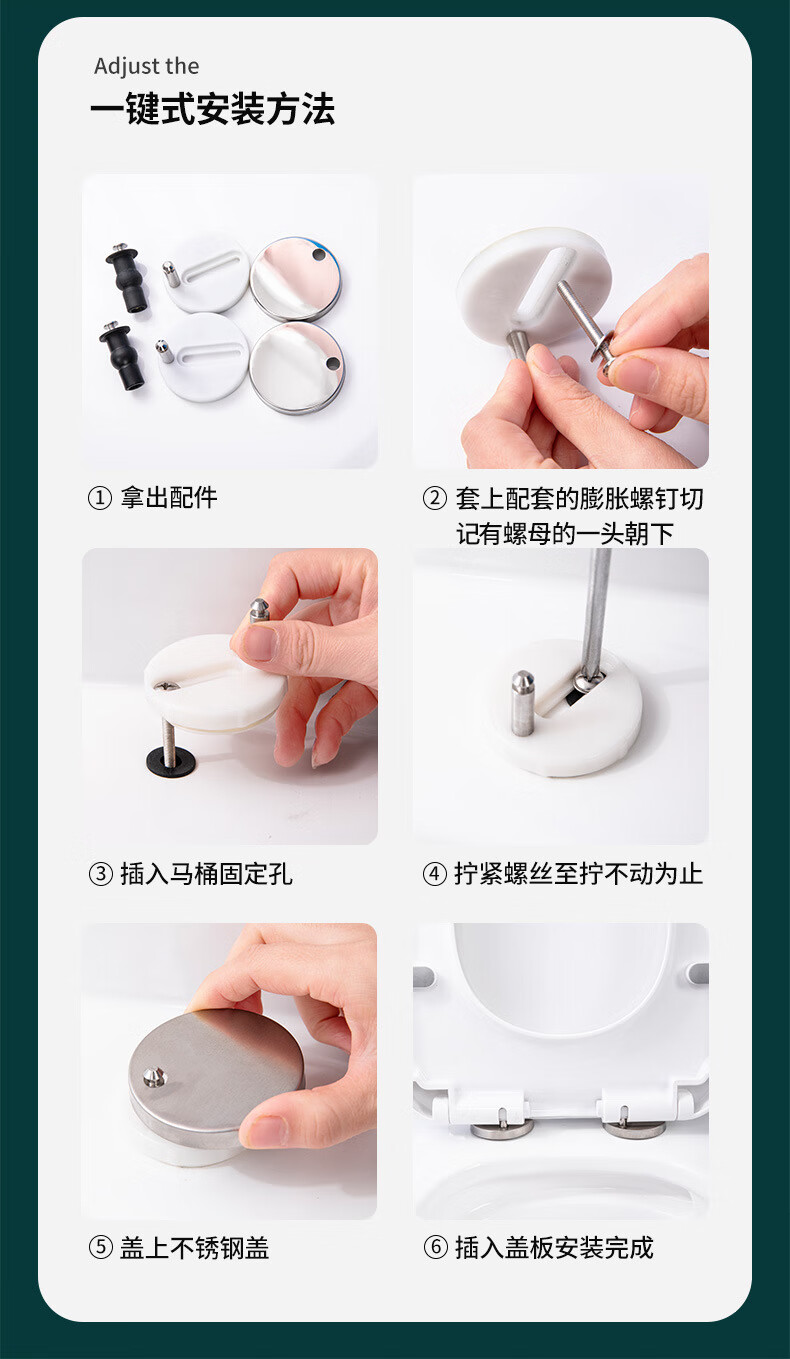 Adjust the

一键式安装方法

① 拿出配件

② 套上配套的膨胀螺钉切记有螺母的一头朝下

③ 插入马桶固定孔

④ 拧紧螺丝至拧不动为止

⑤ 盖上不锈钢盖

⑥ 插入盖板安装完成