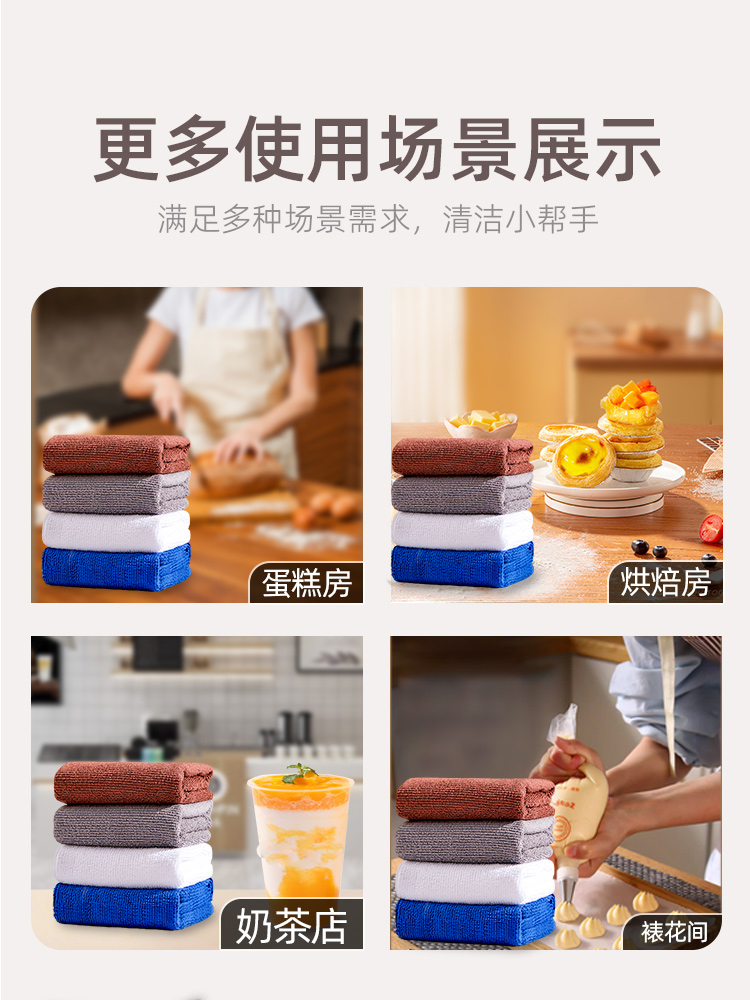 更多使用场景展示

满足多种场景需求，清洁小帮手

蛋糕房

烘焙房

奶茶店

裱花间