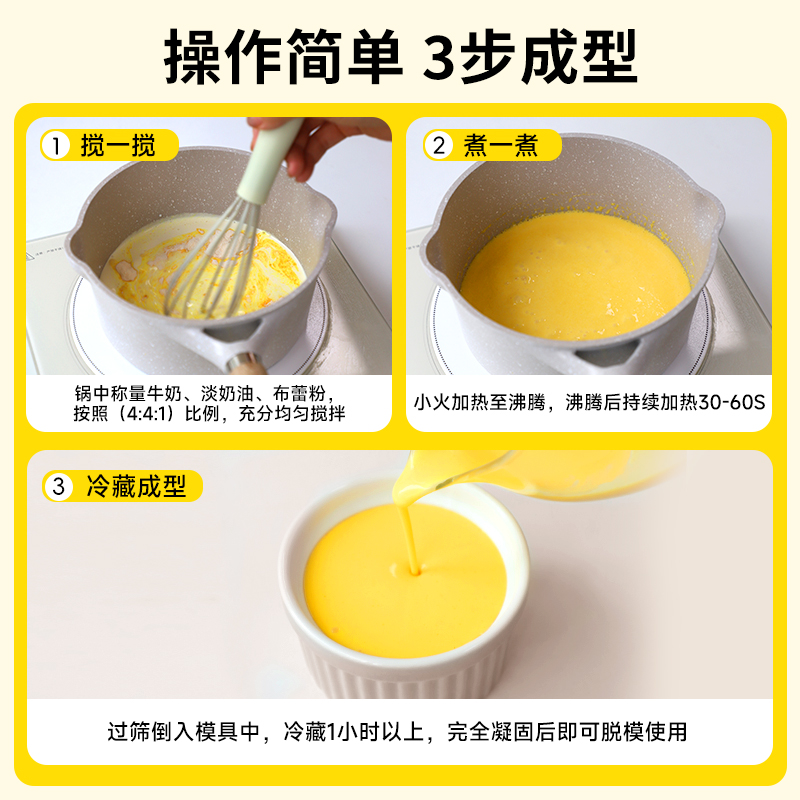 操作简单 3步成型

1 搅一搅

锅中称量牛奶、淡奶油、布蕾粉，按照（4:4:1）比例，充分均匀搅拌

2 煮一煮

小火加热至沸腾，沸腾后持续加热30-60S

3 冷藏成型

过筛倒入模具中，冷藏1小时以上，完全凝固后即可脱模使用