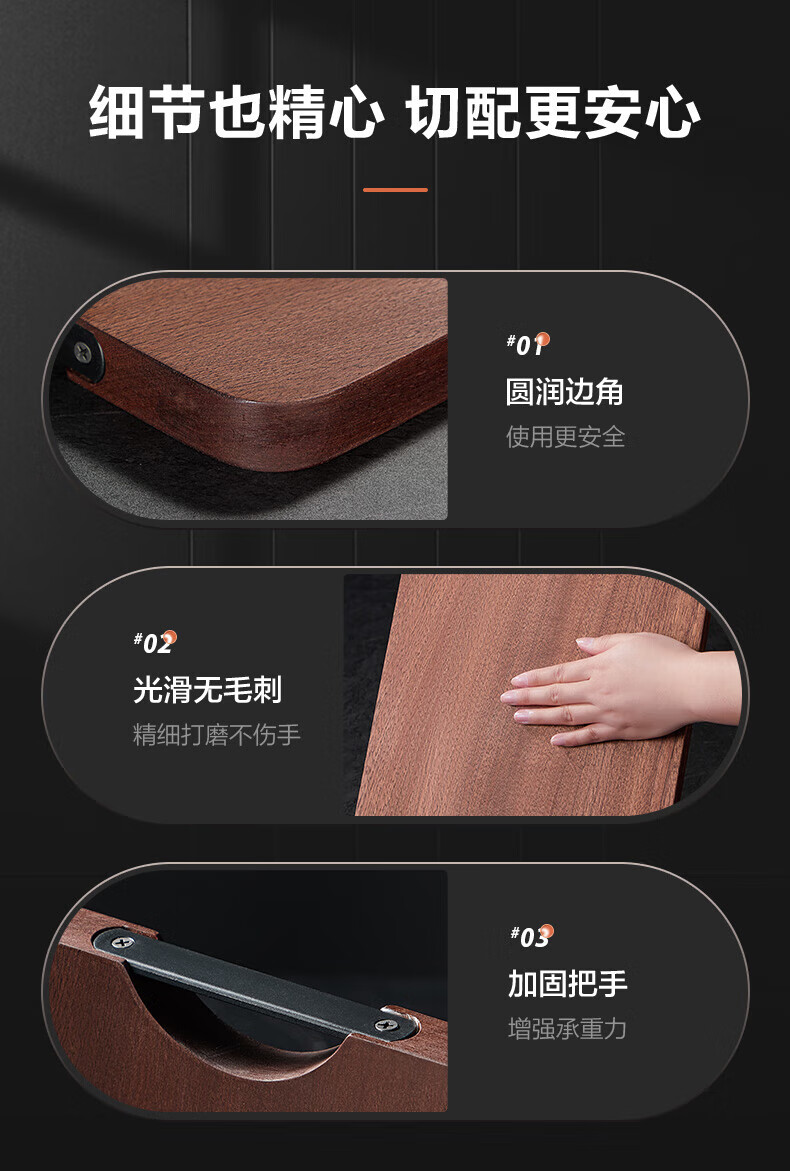 细节也精心 切配更安心

#01
圆润边角
使用更安全

#02
光滑无毛刺
精细打磨不伤手

#03
加固把手
增强承重力