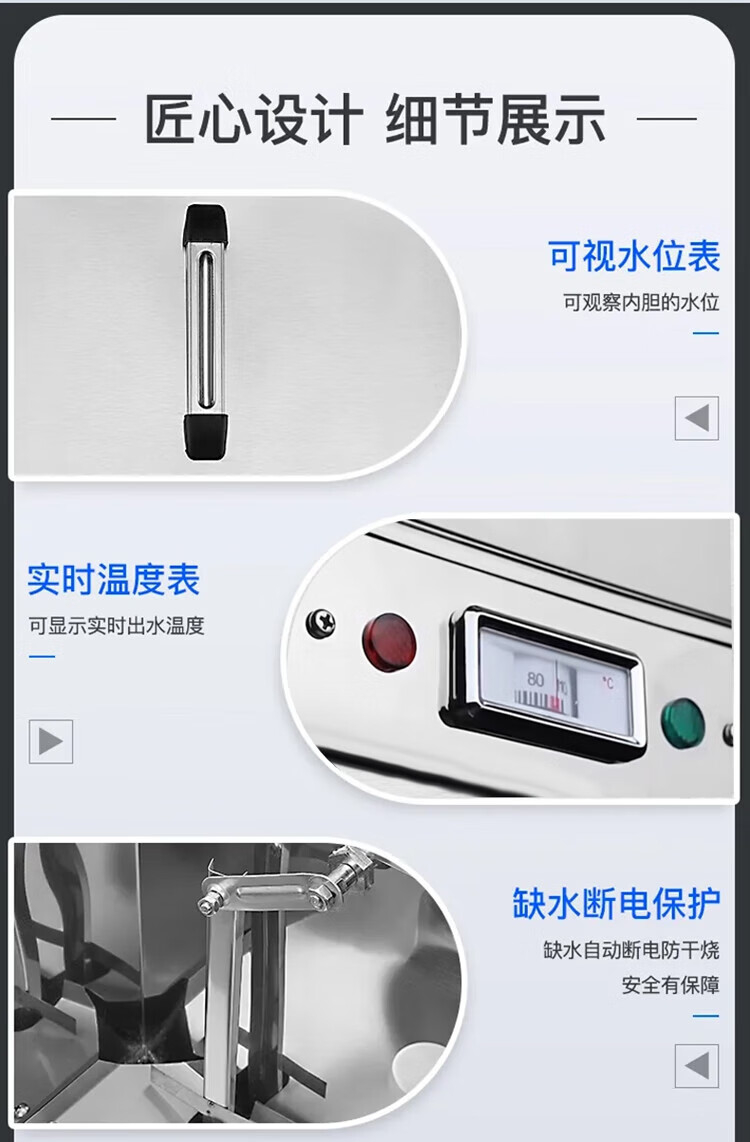 匠心设计 细节展示

可视水位表
可观察内胆的水位

实时温度表
可显示实时出水温度

80 °C

缺水断电保护
缺水自动断电防干烧
安全有保障