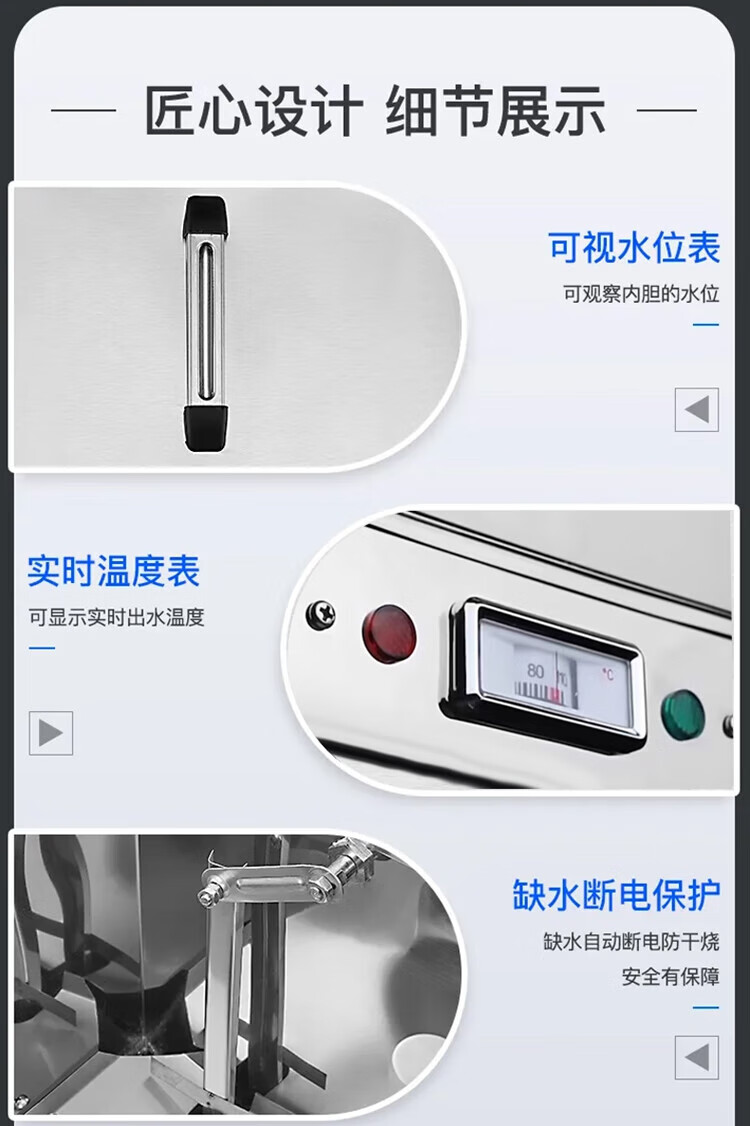 匠心设计 细节展示

可视水位表

可观察内胆的水位

实时温度表

可显示实时出水温度

80 ℃

缺水断电保护

缺水自动断电防干烧

安全有保障