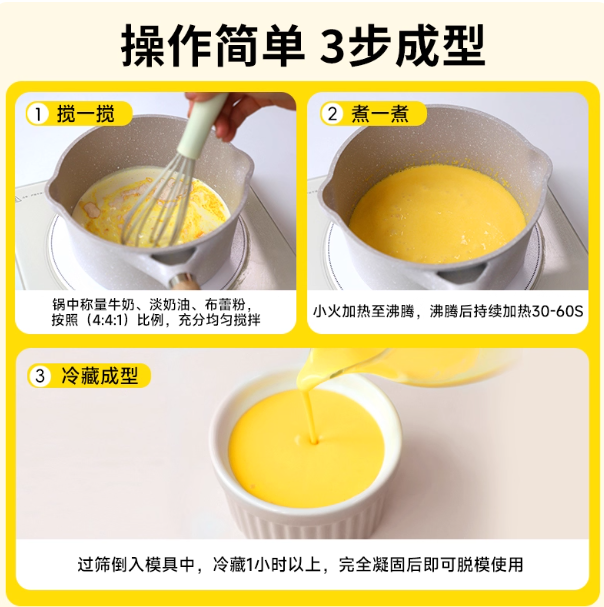 操作简单 3步成型

1 搅一搅

锅中称量牛奶、淡奶油、布蕾粉，按照（4:4:1）比例，充分均匀搅拌

2 煮一煮

小火加热至沸腾，沸腾后持续加热30-60S

3 冷藏成型

过筛倒入模具中，冷藏1小时以上，完全凝固后即可脱模使用