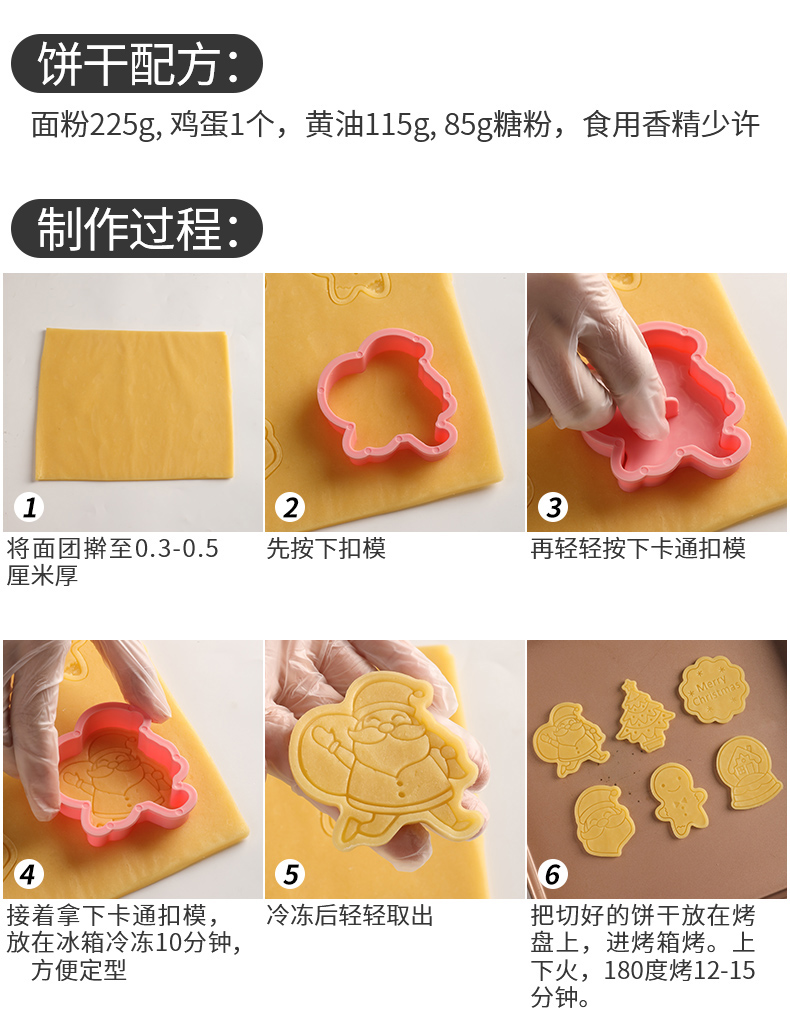 饼干配方：

面粉225g, 鸡蛋1个，黄油115g, 85g糖粉，食用香精少许

制作过程：

1
将面团擀至0.3-0.5厘米厚

2
先按下扣模

3
再轻轻按下卡通扣模

4
接着拿下卡通扣模，放在冰箱冷冻10分钟，方便定型

5
冷冻后轻轻取出

Merry Christmas

6
把切好的饼干放在烤盘上，进烤箱烤。上下火，180度烤12-15分钟。