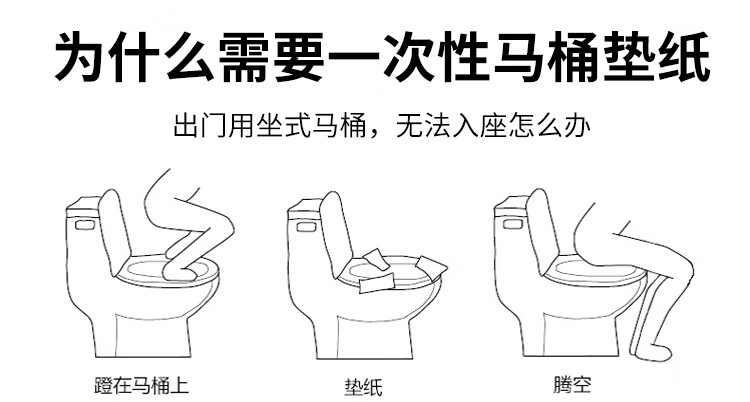 为什么需要一次性马桶垫纸

出门用坐式马桶，无法入座怎么办

蹬在马桶上

垫纸

腾空