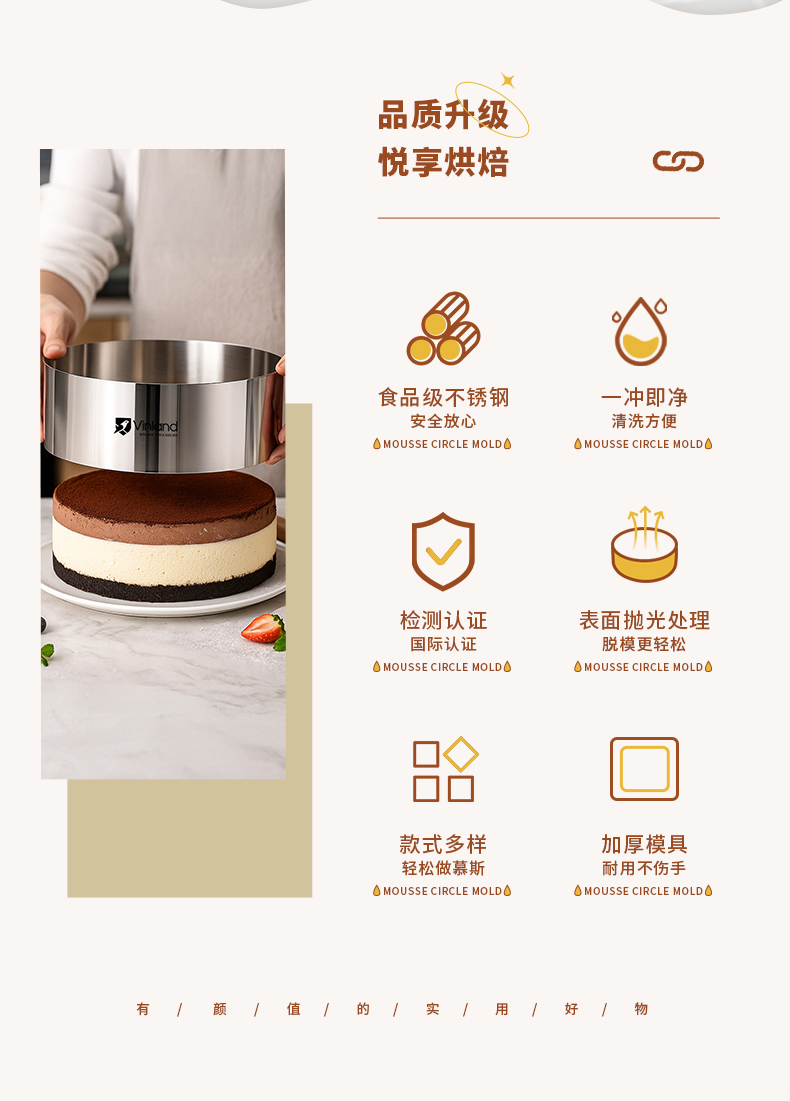 品质升级
悦享烘焙

Vinland

食品级不锈钢
安全放心
MOUSSE CIRCLE MOLD

一冲即净
清洗方便
MOUSSE CIRCLE MOLD

检测认证
国际认证
MOUSSE CIRCLE MOLD

表面抛光处理
脱模更轻松
MOUSSE CIRCLE MOLD

款式多样
轻松做慕斯
MOUSSE CIRCLE MOLD

加厚模具
耐用不伤手
MOUSSE CIRCLE MOLD

有 / 颜 / 值 / 的 / 实 / 用 / 好 / 物