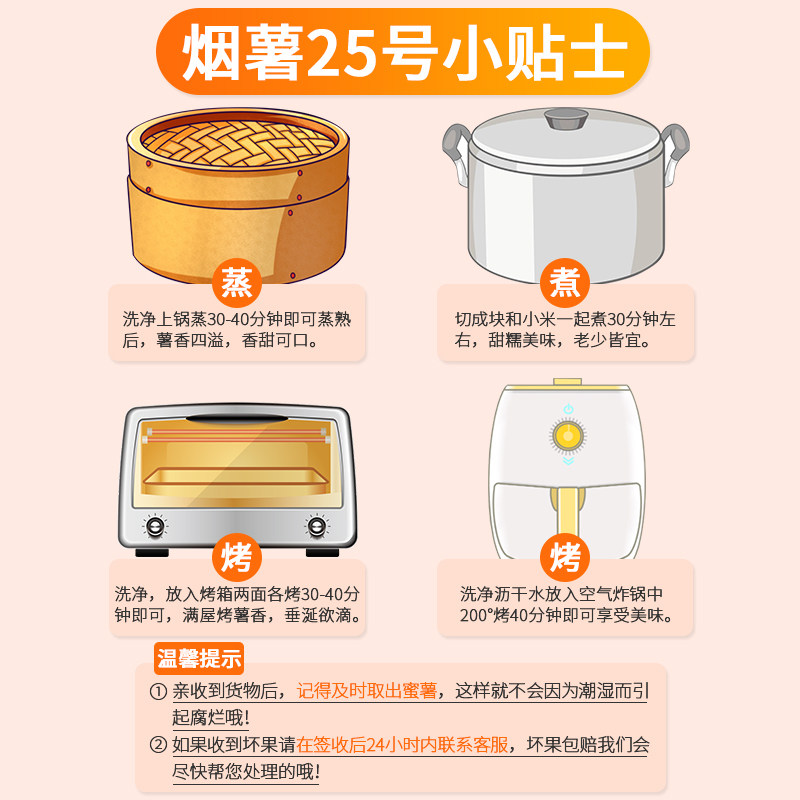 烟薯25号小贴士

蒸
洗净上锅蒸30-40分钟即可蒸熟后，薯香四溢，香甜可口。

煮
切成块和小米一起煮30分钟左右，甜糯美味，老少皆宜。

烤
洗净，放入烤箱两面各烤30-40分钟即可，满屋烤薯香，垂涎欲滴。

烤
洗净沥干水放入空气炸锅中200°烤40分钟即可享受美味。

温馨提示
① 亲收到货物后，记得及时取出蜜薯，这样就不会因为潮湿而引起腐烂哦！
② 如果收到坏果请在签收后24小时内联系客服，坏果包赔我们会尽快帮您处理的哦！