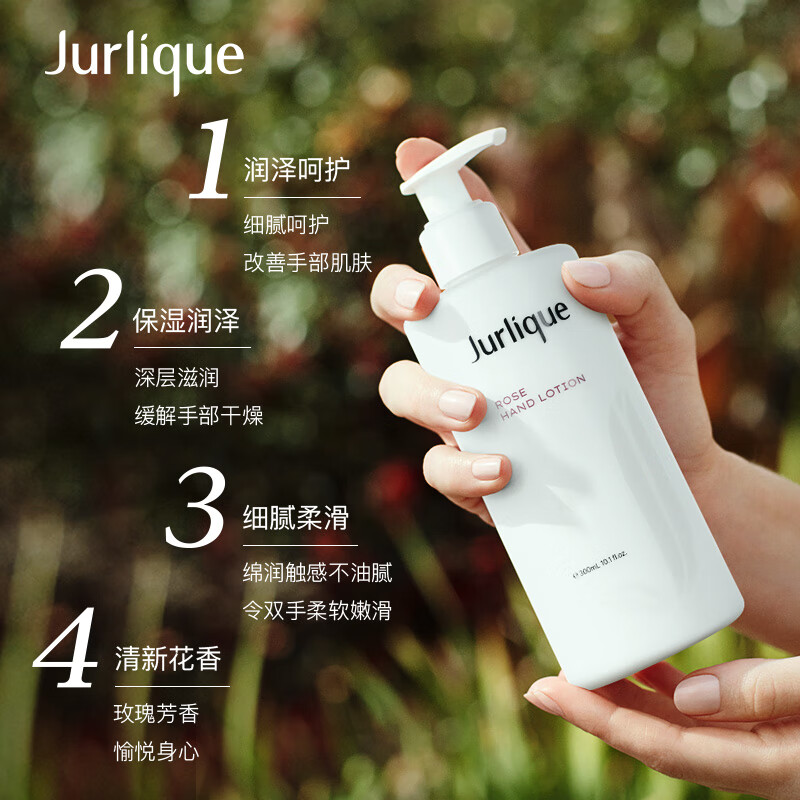 Jurlique

1 润泽呵护

细腻呵护
改善手部肌肤

2 保湿润泽

深层滋润
缓解手部干燥

3 细腻柔滑

绵润触感不油腻
令双手柔软嫩滑

4 清新花香

玫瑰芳香
愉悦身心

Jurlique

ROSE
HAND LOTION

℮ 300mL 10.1 fl.oz.