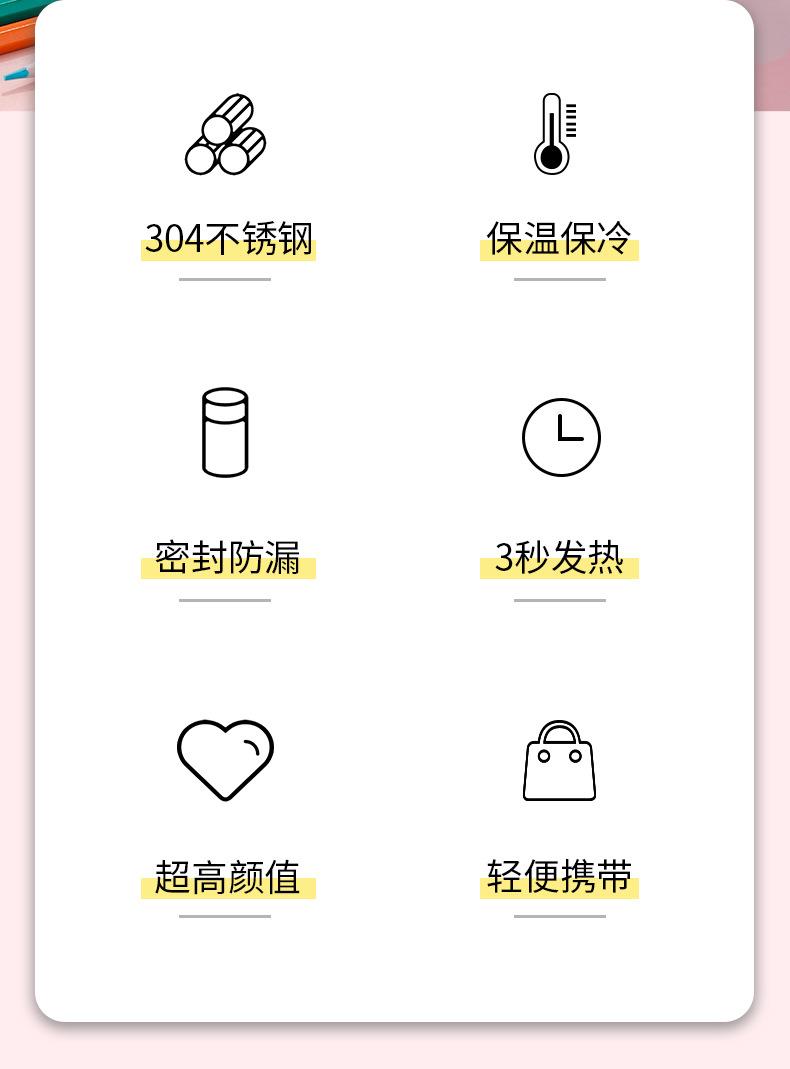 304不锈钢

保温保冷

密封防漏

3秒发热

超高颜值

轻便携带